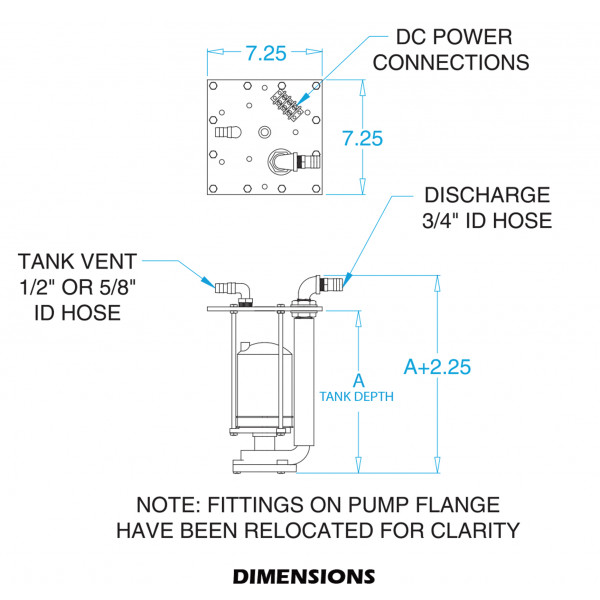 7.25

DC POWER CONNECTIONS

7.25

DISCHARGE 3/4" ID HOSE

TANK VENT 1/2" OR 5/8" ID HOSE

A
TANK DEPTH

A+2.25

NOTE: FITTINGS ON PUMP FLANGE HAVE BEEN RELOCATED FOR CLARITY

DIMENSIONS