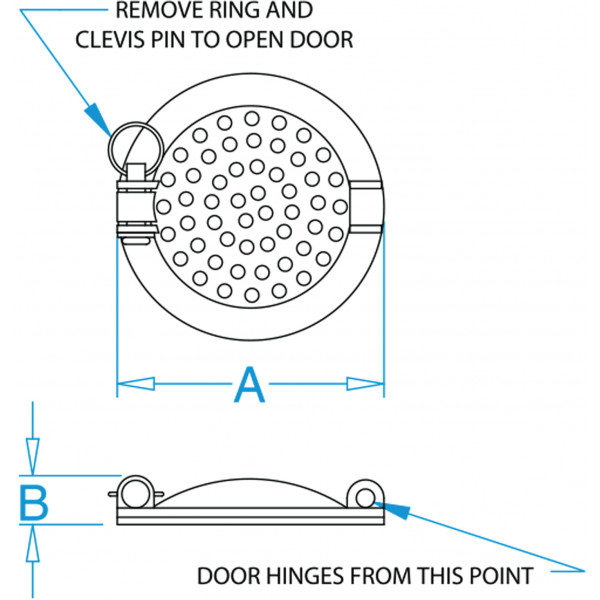 REMOVE RING AND CLEVIS PIN TO OPEN DOOR

A

B

DOOR HINGES FROM THIS POINT