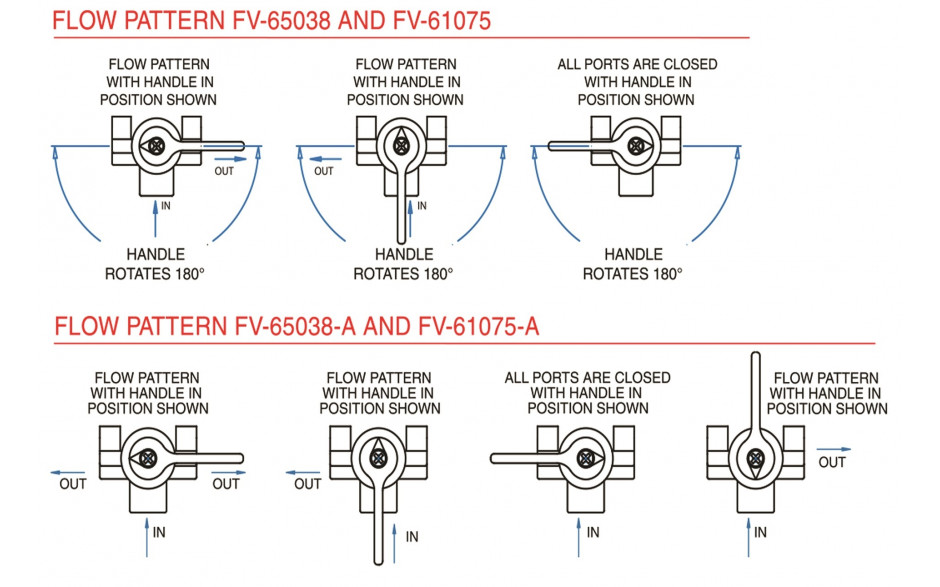 FLOW PATTERN FV-65038 AND FV-61075

FLOW PATTERN WITH HANDLE IN POSITION SHOWN

OUT

IN

HANDLE ROTATES 180°

FLOW PATTERN WITH HANDLE IN POSITION SHOWN

OUT

IN

HANDLE ROTATES 180°

ALL PORTS ARE CLOSED WITH HANDLE IN POSITION SHOWN

HANDLE ROTATES 180°

FLOW PATTERN FV-65038-A AND FV-61075-A

FLOW PATTERN WITH HANDLE IN POSITION SHOWN

OUT

OUT

IN

FLOW PATTERN WITH HANDLE IN POSITION SHOWN

OUT

IN

ALL PORTS ARE CLOSED WITH HANDLE IN POSITION SHOWN

IN

FLOW PATTERN WITH HANDLE IN POSITION SHOWN

OUT

IN