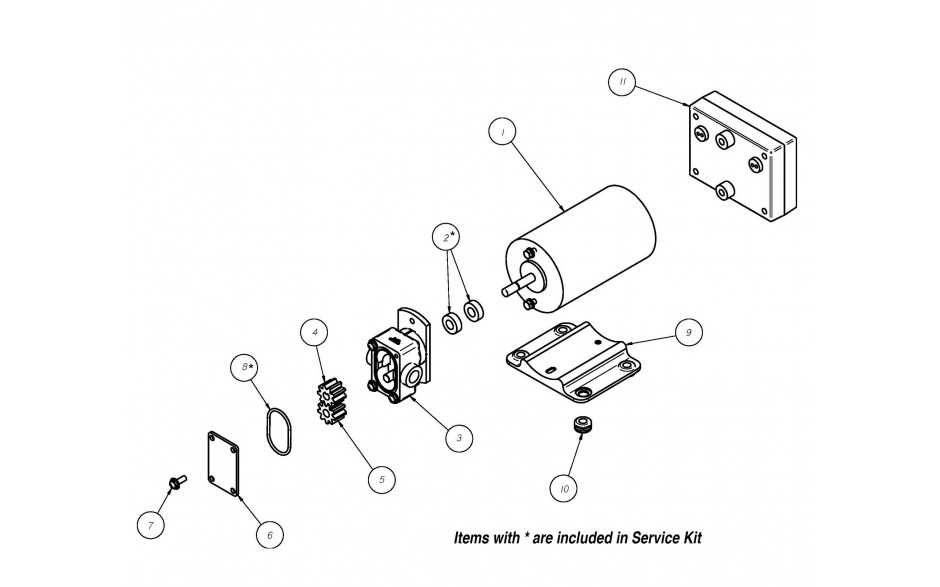 11

1

2*

9

4

8*

3

5

10

7

6

Items with * are included in Service Kit